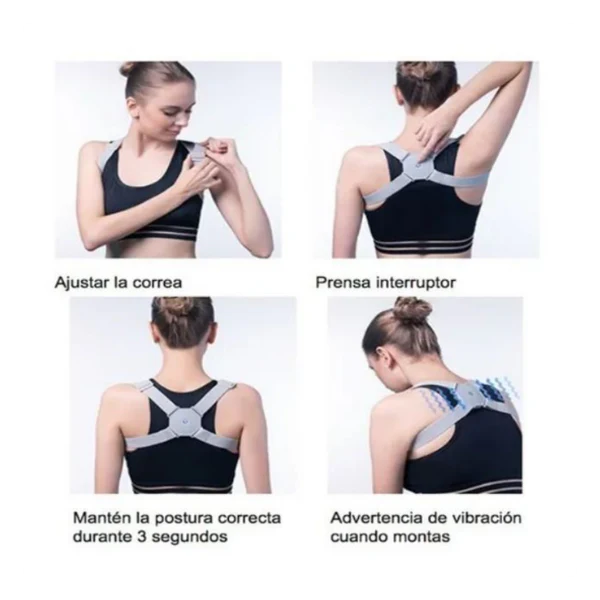 Ajustar la correa

Prensa interruptor

Mantén la postura correcta durante 3 segundos

Advertencia de vibración cuando montas